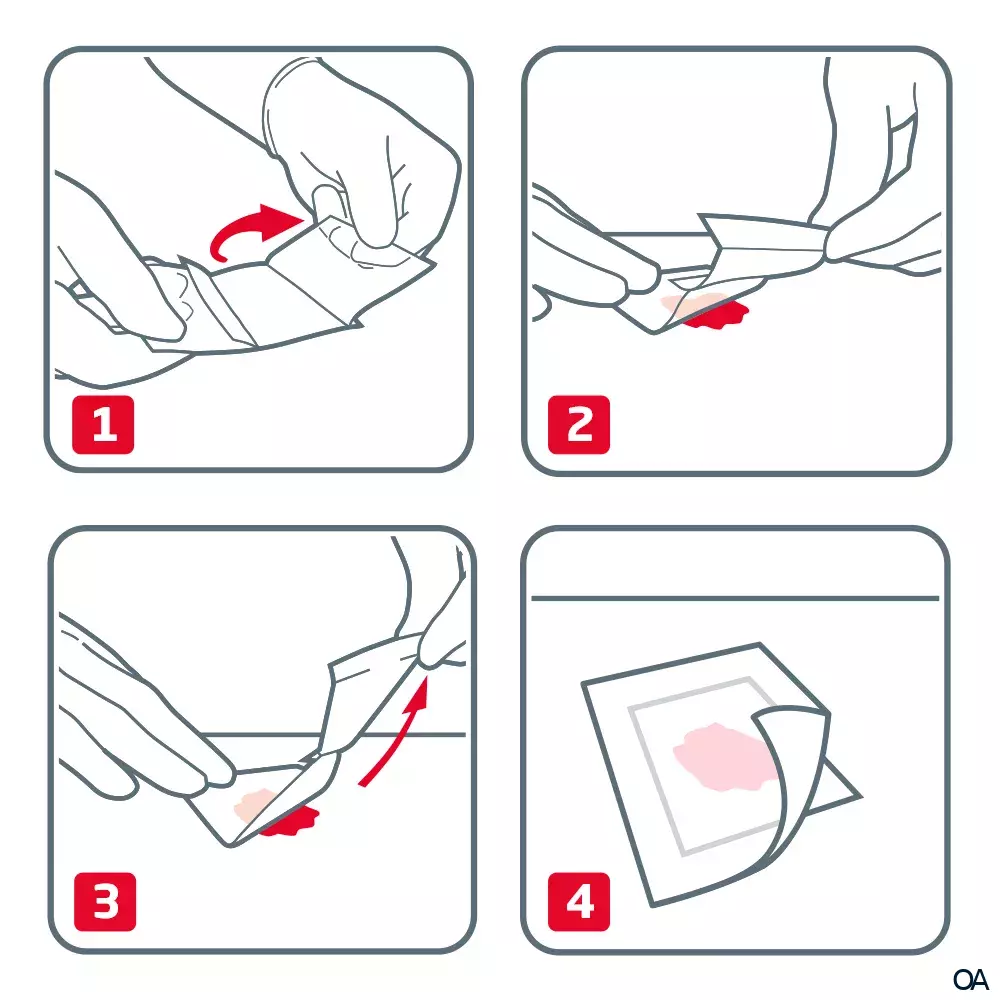 1

2

3

4

OA