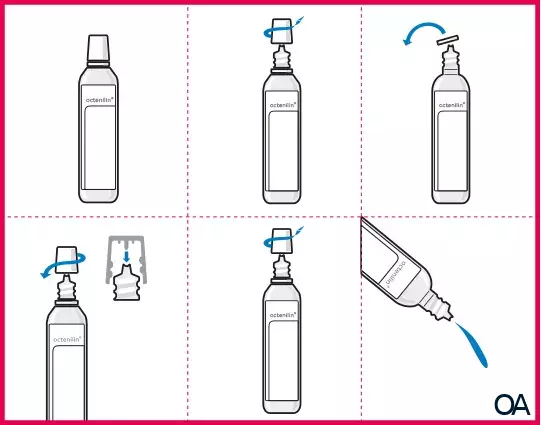 octenilin®

octenilin®

octenilin®

octenilin®

octenilin®

octenilin®

OA