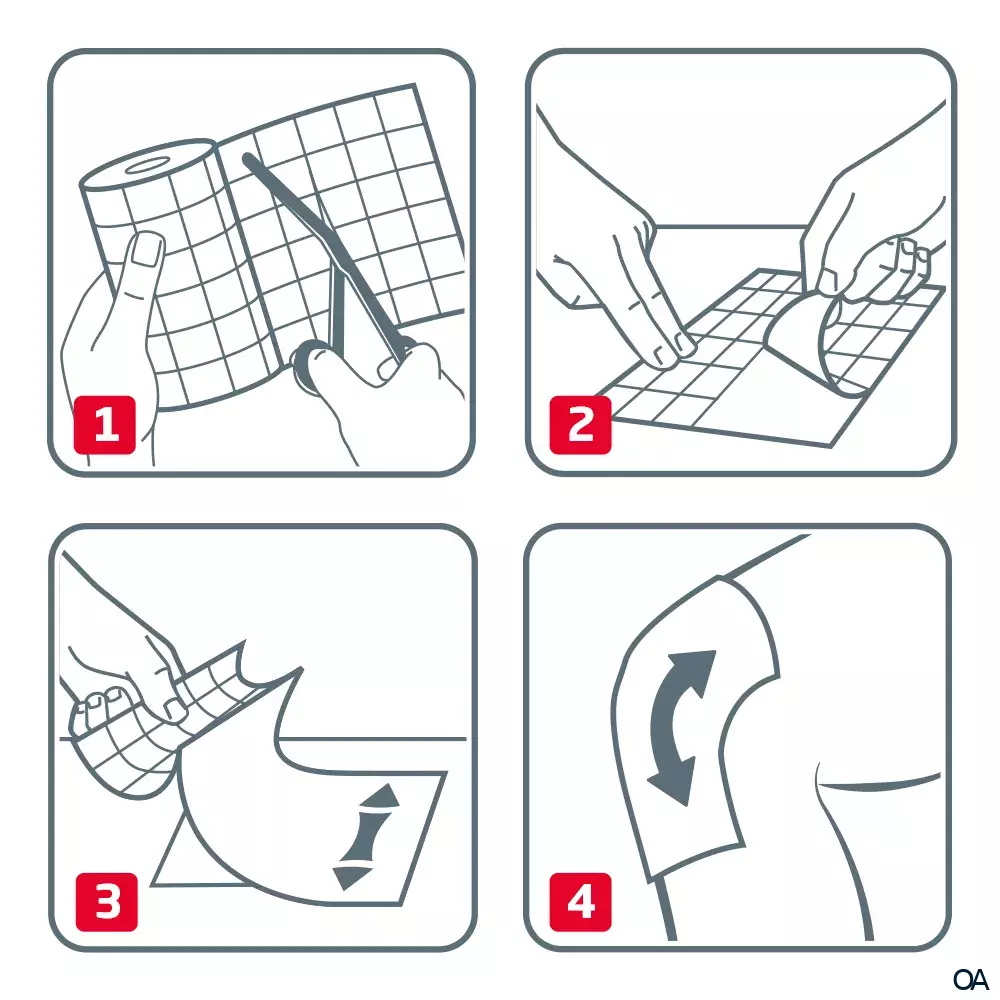 1

2

3

4

OA